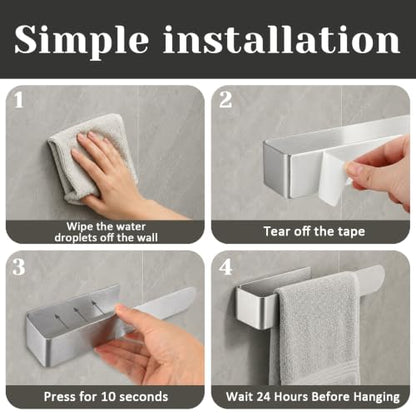 Simple installation

1

Wipe the water droplets off the wall

2

Tear off the tape

3

Press for 10 seconds

4

Wait 24 Hours Before Hanging