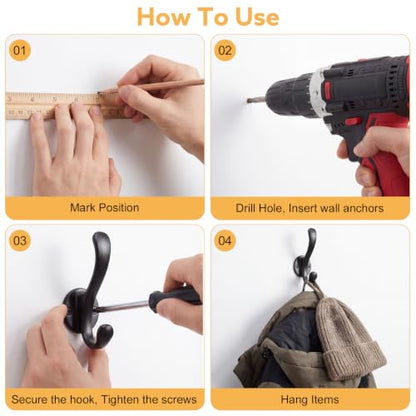 How To Use

01

Mark Position

02

Drill Hole, Insert wall anchors

03

Secure the hook, Tighten the screws

04

Hang Items