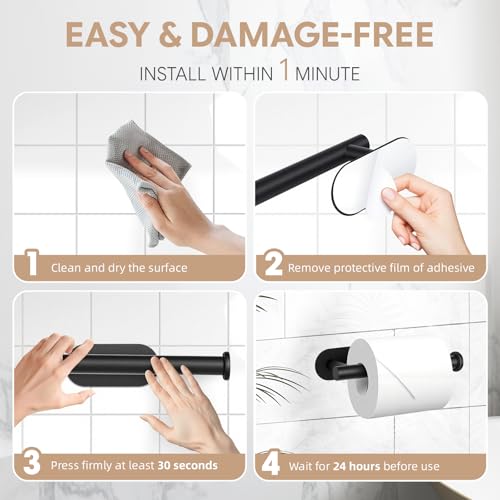 EASY & DAMAGE-FREE

INSTALL WITHIN 1 MINUTE

1 Clean and dry the surface

2 Remove protective film of adhesive

3 Press firmly at least 30 seconds

4 Wait for 24 hours before use