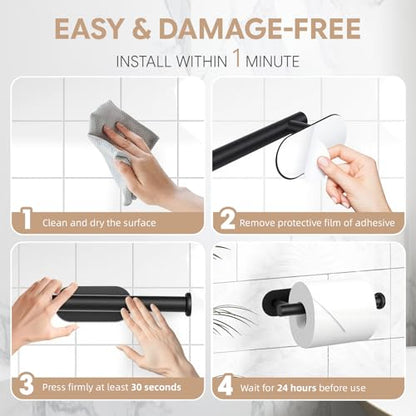 EASY & DAMAGE-FREE

INSTALL WITHIN 1 MINUTE

1 Clean and dry the surface

2 Remove protective film of adhesive

3 Press firmly at least 30 seconds

4 Wait for 24 hours before use