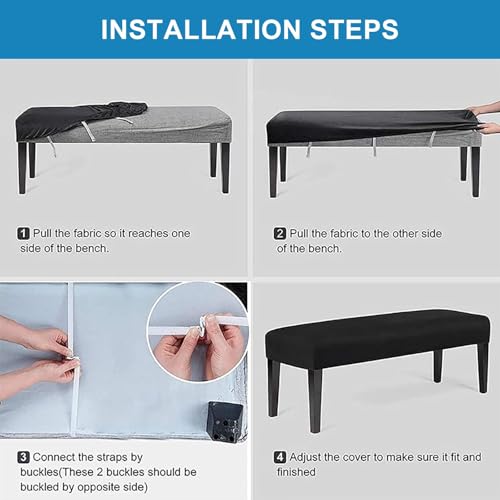 INSTALLATION STEPS

1 Pull the fabric so it reaches one side of the bench.

2 Pull the fabric to the other side of the bench.

3 Connect the straps by buckles(These 2 buckles should be buckled by opposite side)

4 Adjust the cover to make sure it fit and finished