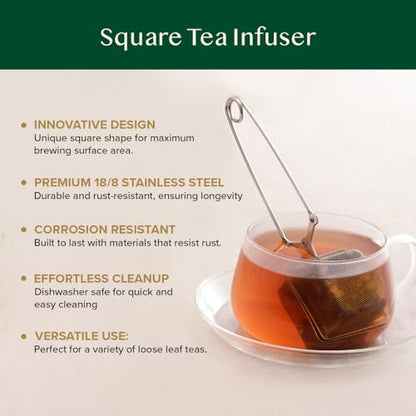 Square Tea Infuser

• INNOVATIVE DESIGN
Unique square shape for maximum brewing surface area.

• PREMIUM 18/8 STAINLESS STEEL
Durable and rust-resistant, ensuring longevity

• CORROSION RESISTANT
Built to last with materials that resist rust.

• EFFORTLESS CLEANUP
Dishwasher safe for quick and easy cleaning

• VERSATILE USE:
Perfect for a variety of loose leaf teas.