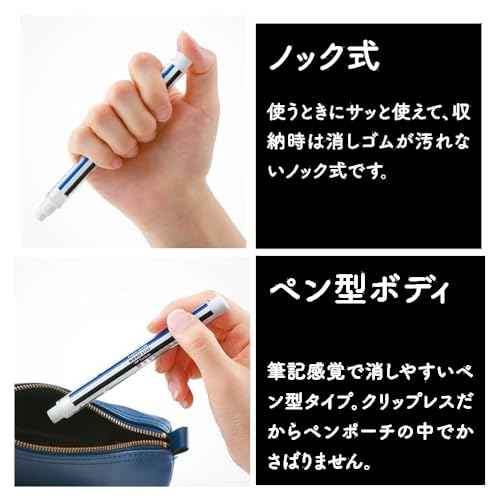 ノック式

使うときにサッと使えて、収納時は消しゴムが汚れないノック式です。

ペン型ボディ

筆記感覚で消しやすいペン型タイプ。クリップレスだからペンポーチの中でかさばりません。