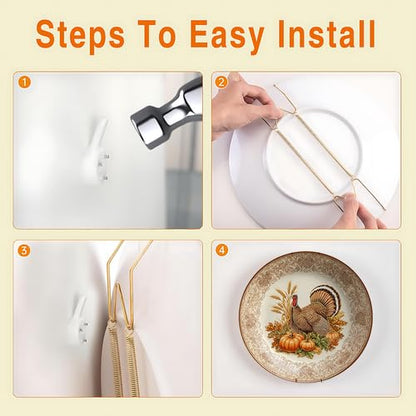 Steps To Easy Install

1

2

3

4