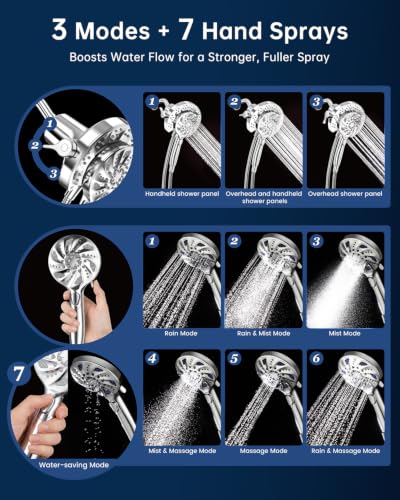 3 Modes + 7 Hand Sprays

Boosts Water Flow for a Stronger, Fuller Spray

1
2
3

1
Handheld shower panel

2
Overhead and handheld shower panels

3
Overhead shower panel

1
Rain Mode

2
Rain & Mist Mode

3
Mist Mode

7
Water-saving Mode

4
Mist & Massage Mode

5
Massage Mode

6
Rain & Massage Mode