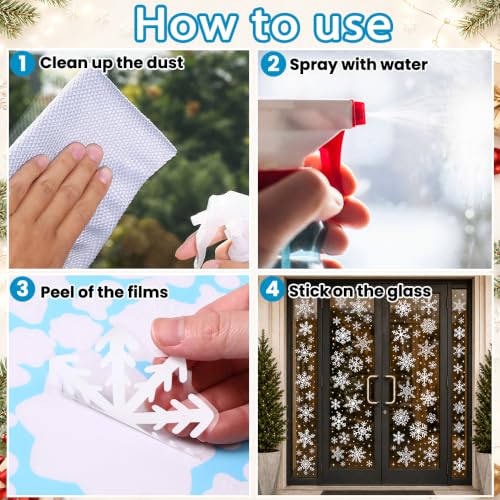 How to use

1 Clean up the dust

2 Spray with water

3 Peel of the films

4 Stick on the glass