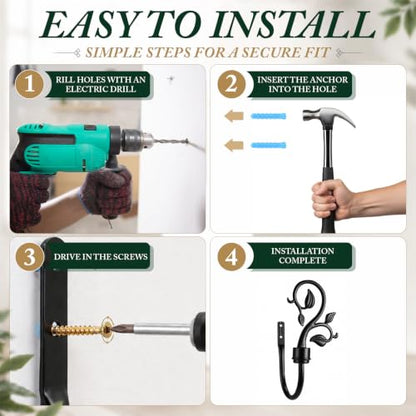 EASY TO INSTALL

SIMPLE STEPS FOR A SECURE FIT

1
RILL HOLES WITH AN ELECTRIC DRILL

2
INSERT THE ANCHOR INTO THE HOLE

3
DRIVE IN THE SCREWS

4
INSTALLATION COMPLETE