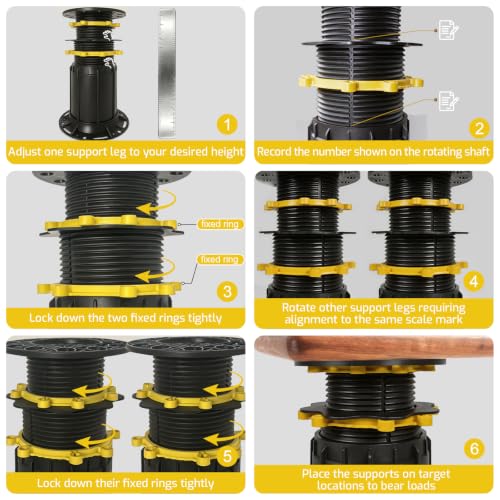 1

Adjust one support leg to your desired height

2

Record the number shown on the rotating shaft

fixed ring

fixed ring

3

Lock down the two fixed rings tightly

4

Rotate other support legs requiring alignment to the same scale mark

5

Lock down their fixed rings tightly

6

Place the supports on target locations to bear loads