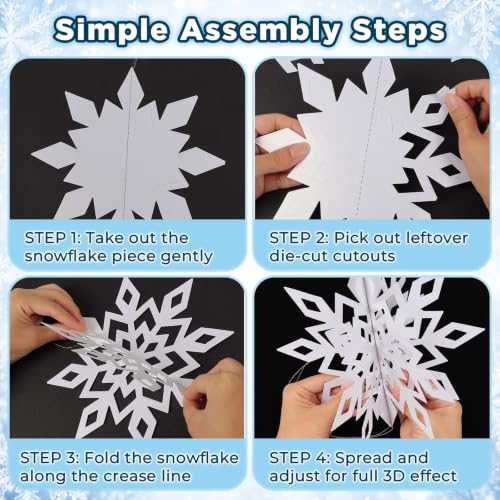 Simple Assembly Steps

STEP 1: Take out the snowflake piece gently

STEP 2: Pick out leftover die-cut cutouts

STEP 3: Fold the snowflake along the crease line

STEP 4: Spread and adjust for full 3D effect