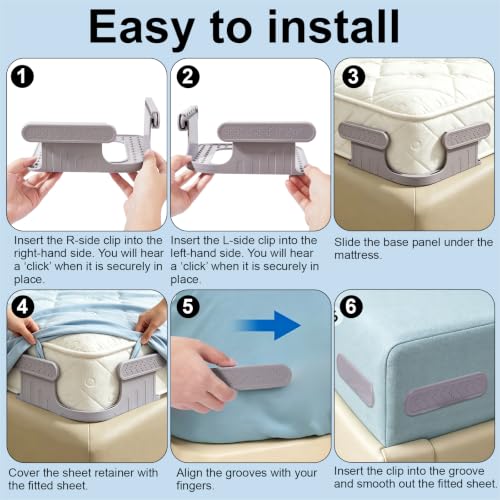 Easy to install

1

Insert the R-side clip into the right-hand side. You will hear a 'click' when it is securely in place.

2

Insert the L-side clip into the left-hand side. You will hear a 'click' when it is securely in place.

3

Slide the base panel under the mattress.

4

Cover the sheet retainer with the fitted sheet.

5

Align the grooves with your fingers.

6

Insert the clip into the groove and smooth out the fitted sheet.