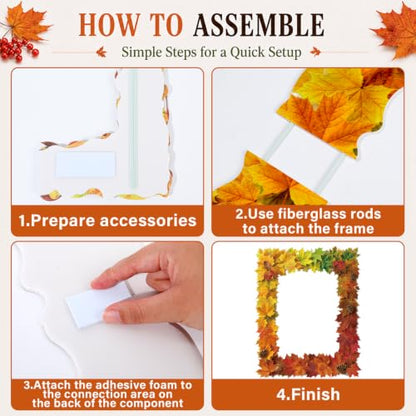 HOW TO ASSEMBLE

Simple Steps for a Quick Setup

1.Prepare accessories

2.Use fiberglass rods to attach the frame

3.Attach the adhesive foam to the connection area on the back of the component

4.Finish