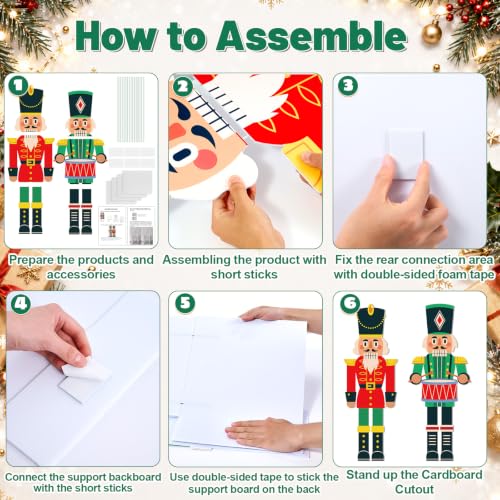 How to Assemble

1

Prepare the products and accessories

2

Assembling the product with short sticks

3

Fix the rear connection area with double-sided foam tape

4

Connect the support backboard with the short sticks

5

Use double-sided tape to stick the support board on the back

6

Stand up the Cardboard Cutout