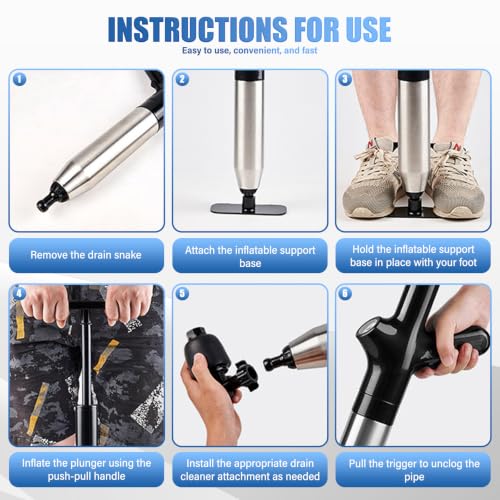 INSTRUCTIONS FOR USE

Easy to use, convenient, and fast

1

Remove the drain snake

2

Attach the inflatable support base

3

Hold the inflatable support base in place with your foot

4

Inflate the plunger using the push-pull handle

5

Install the appropriate drain cleaner attachment as needed

6

Pull the trigger to unclog the pipe