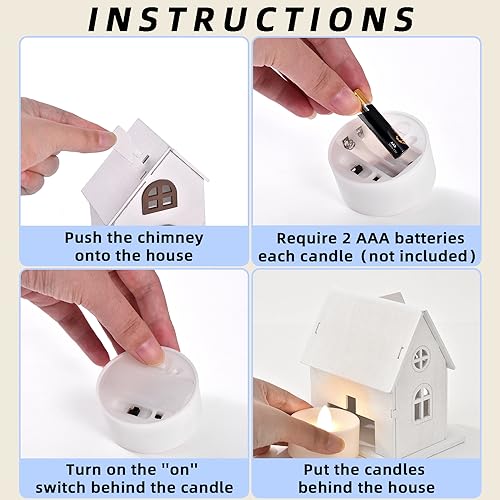 INSTRUCTIONS

Push the chimney onto the house

Require 2 AAA batteries each candle (not included)

Turn on the "on" switch behind the candle

Put the candles behind the house