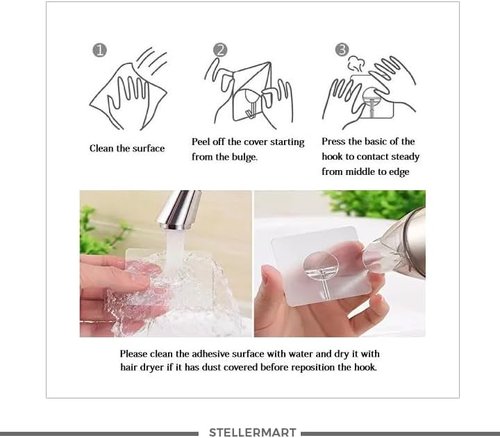 1

Clean the surface

2

Peel off the cover starting from the bulge.

3

Press the basic of the hook to contact steady from middle to edge

Please clean the adhesive surface with water and dry it with hair dryer if it has dust covered before reposition the hook.

STELLERMART