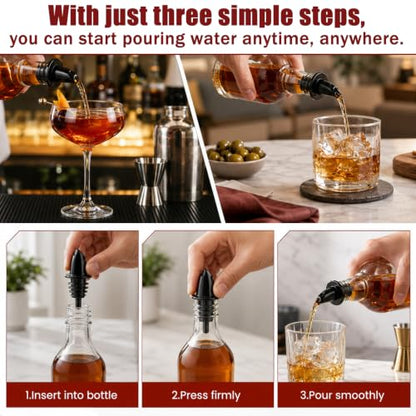 With just three simple steps,
you can start pouring water anytime, anywhere.

1.Insert into bottle

2.Press firmly

3.Pour smoothly