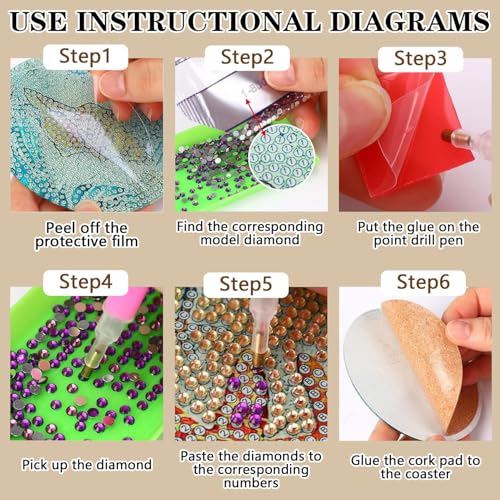 USE INSTRUCTIONAL DIAGRAMS

Step1

Peel off the protective film

Step2

Find the corresponding model diamond

Step3

Put the glue on the point drill pen

Step4

Pick up the diamond

Step5

Paste the diamonds to the corresponding numbers

Step6

Glue the cork pad to the coaster