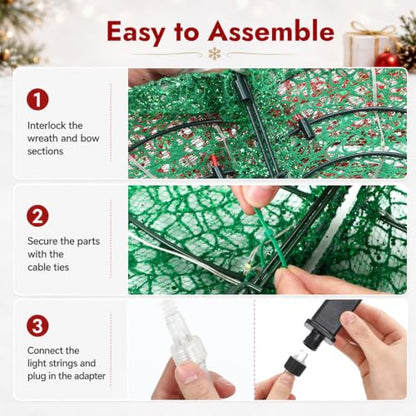 Easy to Assemble

1

Interlock the wreath and bow sections

2

Secure the parts with the cable ties

3

Connect the light strings and plug in the adapter