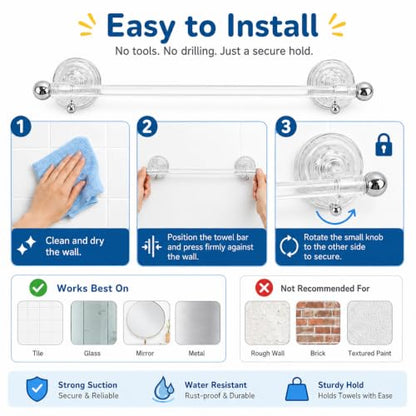 Easy to Install

No tools. No drilling. Just a secure hold.

1

Clean and dry the wall.

2

Position the towel bar and press firmly against the wall.

3

Rotate the small knob to the other side to secure.

Works Best On

Tile

Glass

Mirror

Metal

Not Recommended For

Rough Wall

Brick

Textured Paint

Strong Suction
Secure & Reliable

Water Resistant
Rust-proof & Durable

Sturdy Hold
Holds Towels with Ease