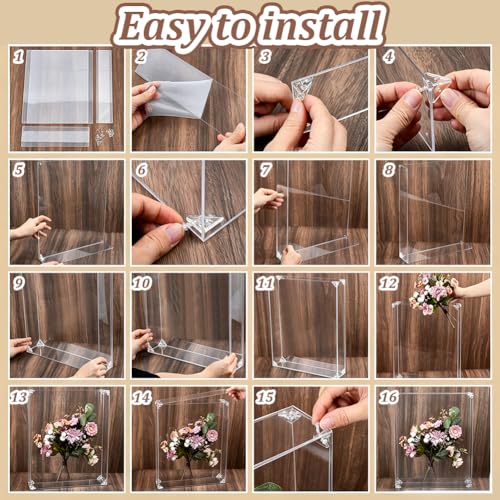 Easy to install

1

2

3

4

5

6

7

8

9

10

11

12

13

14

15

16