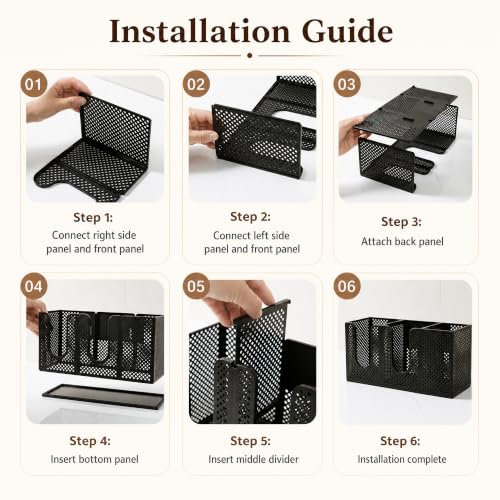 Installation Guide

01

Step 1:

Connect right side panel and front panel

02

Step 2:

Connect left side panel and front panel

03

Step 3:

Attach back panel

04

Step 4:

Insert bottom panel

05

Step 5:

Insert middle divider

06

Step 6:

Installation complete