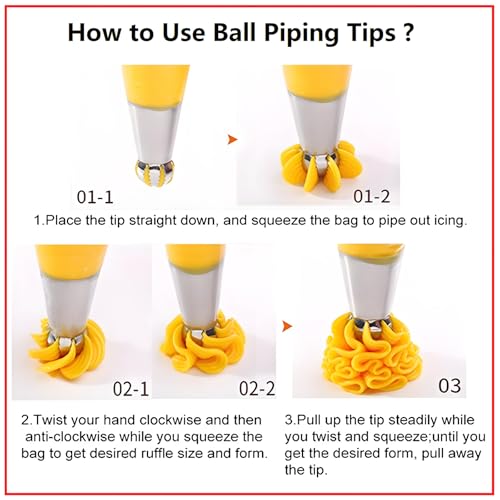 How to Use Ball Piping Tips ?

01-1

01-2

1.Place the tip straight down, and squeeze the bag to pipe out icing.

02-1

02-2

03

2.Twist your hand clockwise and then anti-clockwise while you squeeze the bag to get desired ruffle size and form.

3.Pull up the tip steadily while you twist and squeeze;until you get the desired form, pull away the tip.