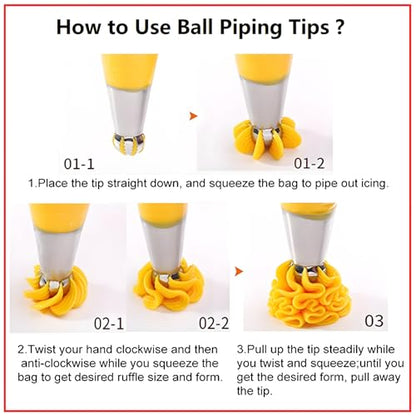 How to Use Ball Piping Tips ?

01-1

01-2

1.Place the tip straight down, and squeeze the bag to pipe out icing.

02-1

02-2

03

2.Twist your hand clockwise and then anti-clockwise while you squeeze the bag to get desired ruffle size and form.

3.Pull up the tip steadily while you twist and squeeze;until you get the desired form, pull away the tip.