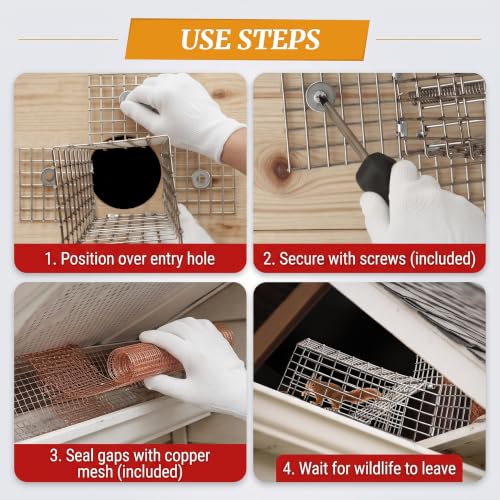 USE STEPS

1. Position over entry hole

2. Secure with screws (included)

3. Seal gaps with copper mesh (included)

4. Wait for wildlife to leave