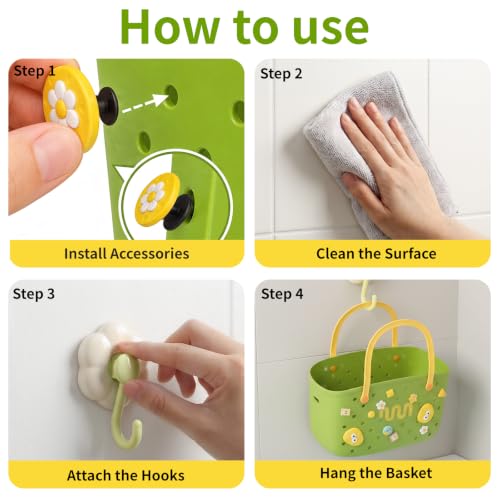 How to use

Step 1

Install Accessories

Step 2

Clean the Surface

Step 3

Attach the Hooks

Step 4

Hang the Basket