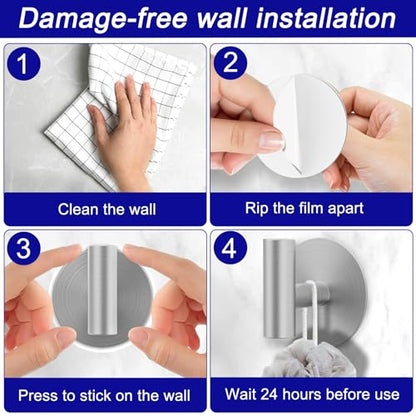 Damage-free wall installation

1

Clean the wall

2

Rip the film apart

3

Press to stick on the wall

4

Wait 24 hours before use