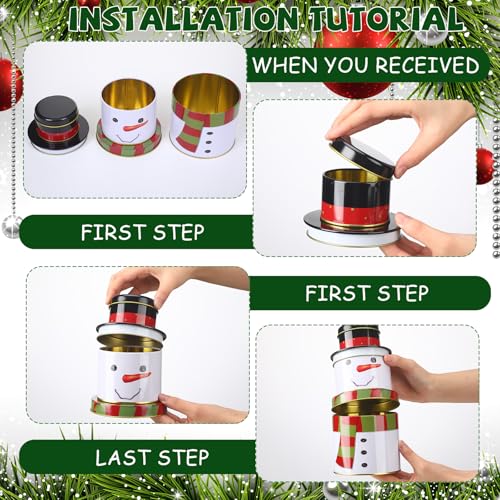 INSTALLATION TUTORIAL

WHEN YOU RECEIVED

FIRST STEP

FIRST STEP

LAST STEP