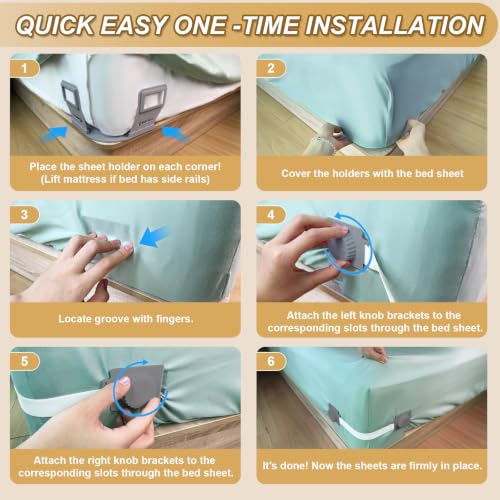 QUICK EASY ONE -TIME INSTALLATION

1

Place the sheet holder on each corner! (Lift mattress if bed has side rails)

2

Cover the holders with the bed sheet

3

Locate groove with fingers.

4

Attach the left knob brackets to the corresponding slots through the bed sheet.

5

Attach the right knob brackets to the corresponding slots through the bed sheet.

6

It's done! Now the sheets are firmly in place.