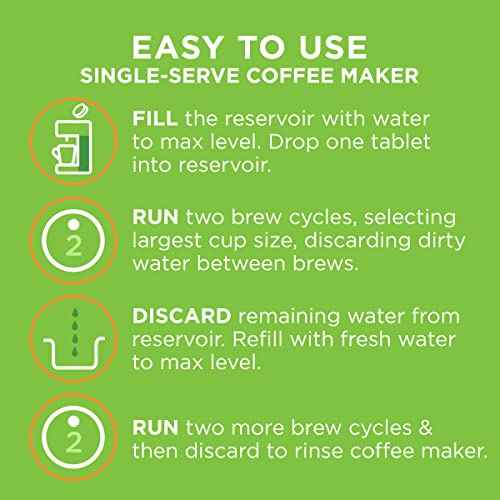 EASY TO USE
SINGLE-SERVE COFFEE MAKER

FILL the reservoir with water to max level. Drop one tablet into reservoir.

2

RUN two brew cycles, selecting largest cup size, discarding dirty water between brews.

DISCARD remaining water from reservoir. Refill with fresh water to max level.

2

RUN two more brew cycles & then discard to rinse coffee maker.