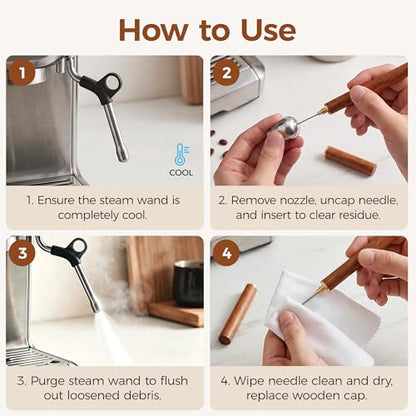 How to Use

1

COOL

1. Ensure the steam wand is completely cool.

2

2. Remove nozzle, uncap needle, and insert to clear residue.

3

3. Purge steam wand to flush out loosened debris.

4

4. Wipe needle clean and dry, replace wooden cap.