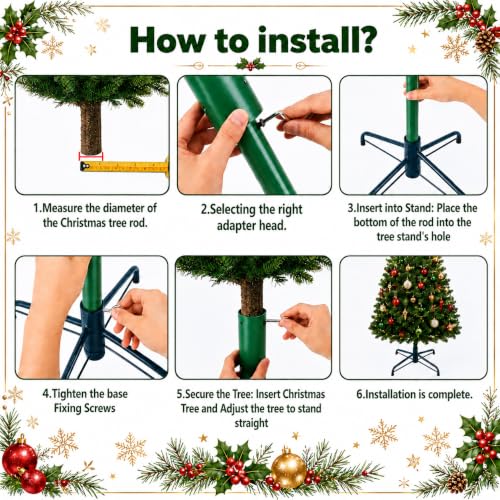 How to install?

1.Measure the diameter of the Christmas tree rod.

2.Selecting the right adapter head.

3.Insert into Stand: Place the bottom of the rod into the tree stand's hole

4.Tighten the base Fixing Screws

5.Secure the Tree: Insert Christmas Tree and Adjust the tree to stand straight

6.Installation is complete.