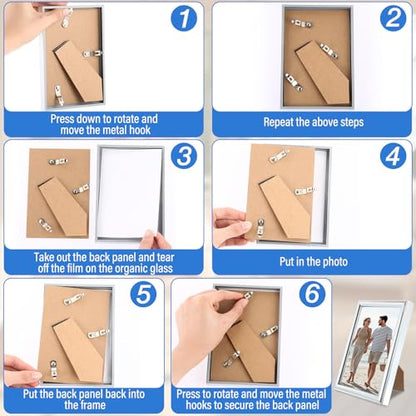 1

Press down to rotate and move the metal hook

2

Repeat the above steps

3

Take out the back panel and tear off the film on the organic glass

4

Put in the photo

5

Put the back panel back into the frame

6

Press to rotate and move the metal hooks to secure the back panel