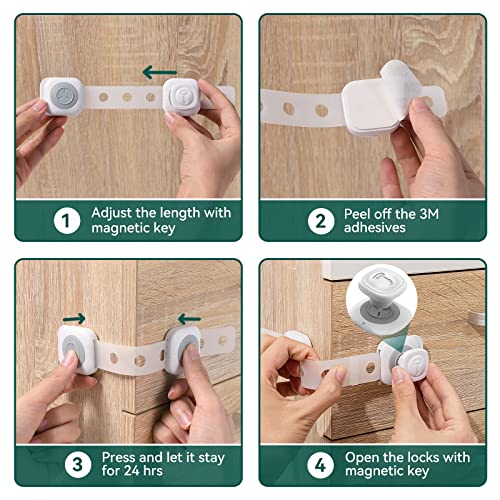 1 Adjust the length with magnetic key

2 Peel off the 3M adhesives

3 Press and let it stay for 24 hrs

4 Open the locks with magnetic key