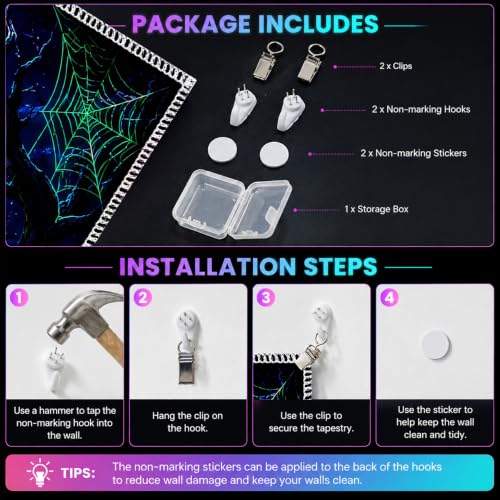 PACKAGE INCLUDES

2 x Clips

2 x Non-marking Hooks

2 x Non-marking Stickers

1 x Storage Box

INSTALLATION STEPS

1

Use a hammer to tap the non-marking hook into the wall.

2

Hang the clip on the hook.

3

Use the clip to secure the tapestry.

4

Use the sticker to help keep the wall clean and tidy.

TIPS: The non-marking stickers can be applied to the back of the hooks to reduce wall damage and keep your walls clean.