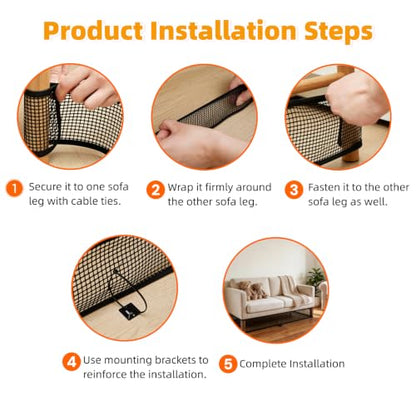 Product Installation Steps

1 Secure it to one sofa leg with cable ties.

2 Wrap it firmly around the other sofa leg.

3 Fasten it to the other sofa leg as well.

4 Use mounting brackets to reinforce the installation.

5 Complete Installation