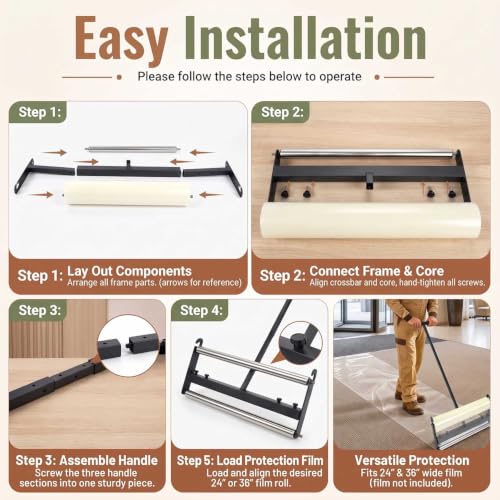 Easy Installation

Please follow the steps below to operate

Step 1:

Step 1: Lay Out Components
Arrange all frame parts. (arrows for reference)

Step 2:

Step 2: Connect Frame & Core
Align crossbar and core, hand-tighten all screws.

Step 3:

Step 3: Assemble Handle
Screw the three handle sections into one sturdy piece.

Step 4:

Step 5: Load Protection Film
Load and align the desired 24" or 36" film roll.

Versatile Protection
Fits 24" & 36" wide film (film not included).