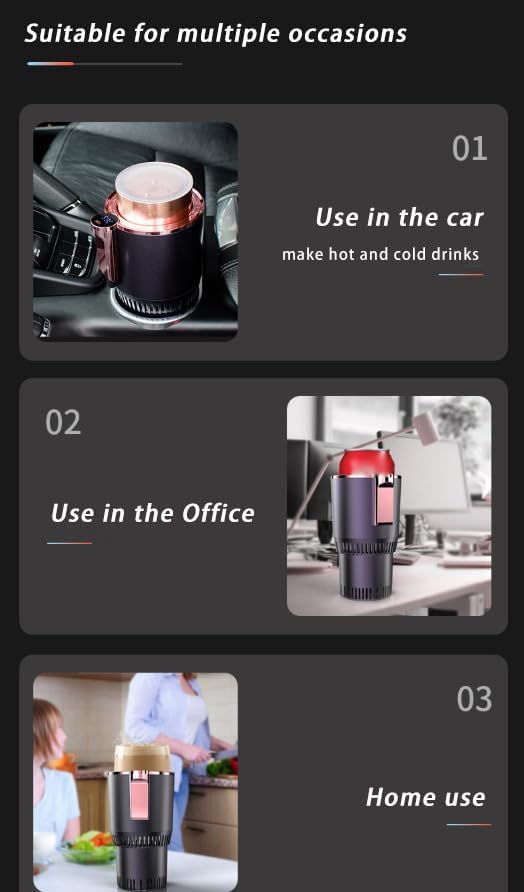 Suitable for multiple occasions

01

Use in the car

make hot and cold drinks

02

Use in the Office

03

Home use