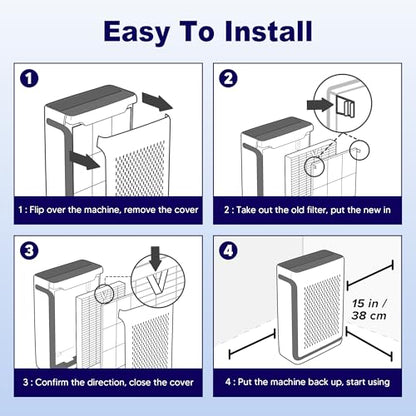 Easy To Install

1

1 : Flip over the machine, remove the cover

2

2 : Take out the old filter, put the new in

3

3 : Confirm the direction, close the cover

4

15 in / 38 cm

4 : Put the machine back up, start using