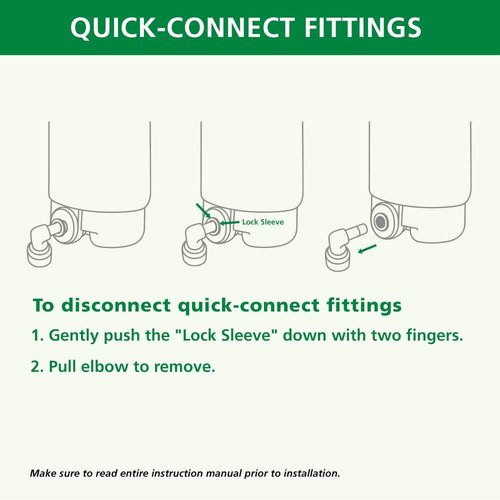 QUICK-CONNECT FITTINGS

Lock Sleeve

To disconnect quick-connect fittings

1. Gently push the "Lock Sleeve" down with two fingers.

2. Pull elbow to remove.

Make sure to read entire instruction manual prior to installation.