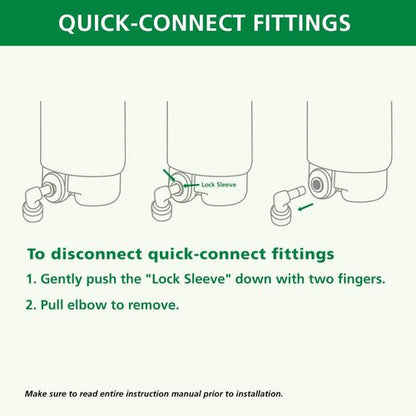 QUICK-CONNECT FITTINGS

Lock Sleeve

To disconnect quick-connect fittings

1. Gently push the "Lock Sleeve" down with two fingers.

2. Pull elbow to remove.

Make sure to read entire instruction manual prior to installation.