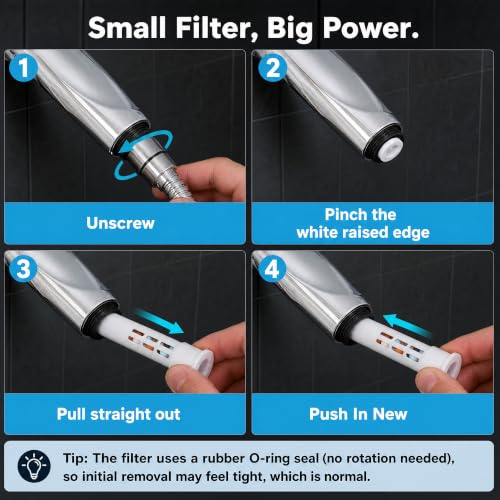 Small Filter, Big Power.

1

Unscrew

2

Pinch the
white raised edge

3

Pull straight out

4

Push In New

Tip: The filter uses a rubber O-ring seal (no rotation needed), so initial removal may feel tight, which is normal.