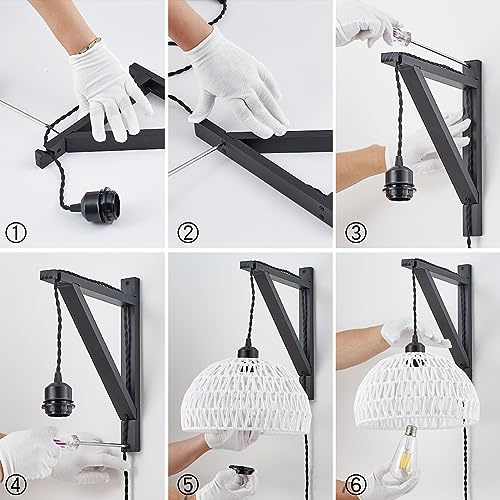 ①
②
③
④
⑤
⑥