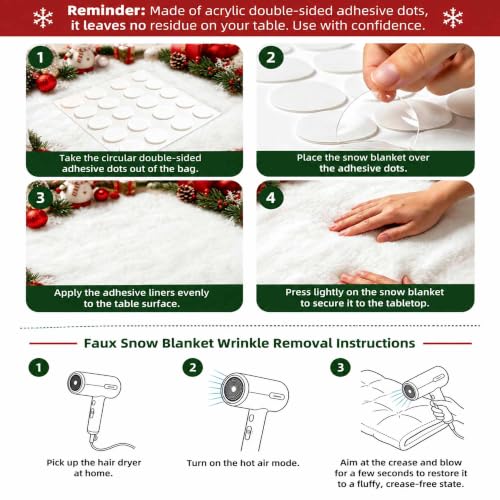 Reminder: Made of acrylic double-sided adhesive dots, it leaves no residue on your table. Use with confidence.

1

Take the circular double-sided adhesive dots out of the bag.

2

Place the snow blanket over the adhesive dots.

3

Apply the adhesive liners evenly to the table surface.

4

Press lightly on the snow blanket to secure it to the tabletop.

Faux Snow Blanket Wrinkle Removal Instructions

1

Pick up the hair dryer at home.

2

Turn on the hot air mode.

3

Aim at the crease and blow for a few seconds to restore it to a fluffy, crease-free state.