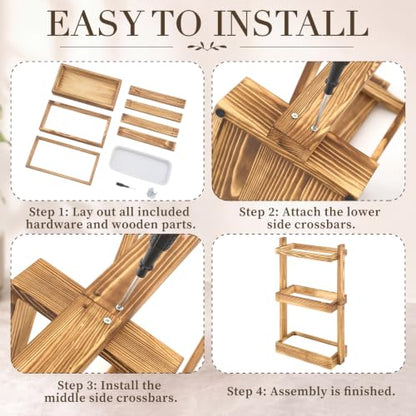 EASY TO INSTALL

Step 1: Lay out all included hardware and wooden parts.

Step 2: Attach the lower side crossbars.

Step 3: Install the middle side crossbars.

Step 4: Assembly is finished.