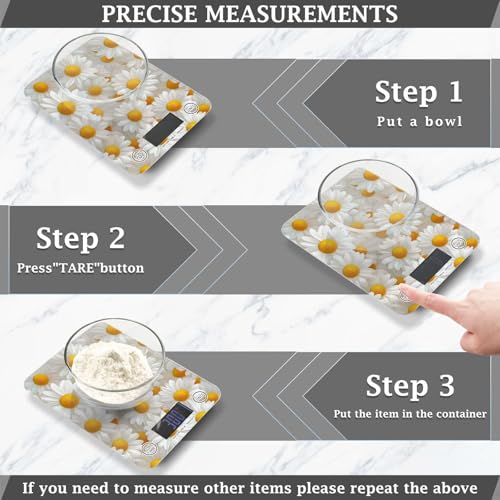 PRECISE MEASUREMENTS

Step 1
Put a bowl

Step 2
Press"TARE"button

Step 3
Put the item in the container

If you need to measure other items please repeat the above