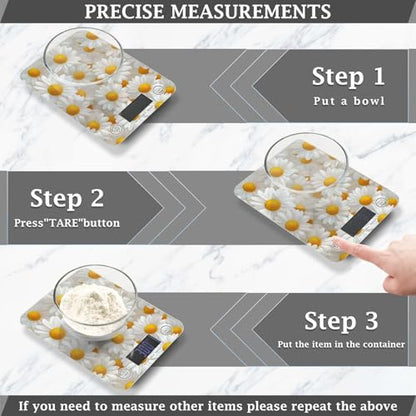 PRECISE MEASUREMENTS

Step 1
Put a bowl

Step 2
Press"TARE"button

Step 3
Put the item in the container

If you need to measure other items please repeat the above